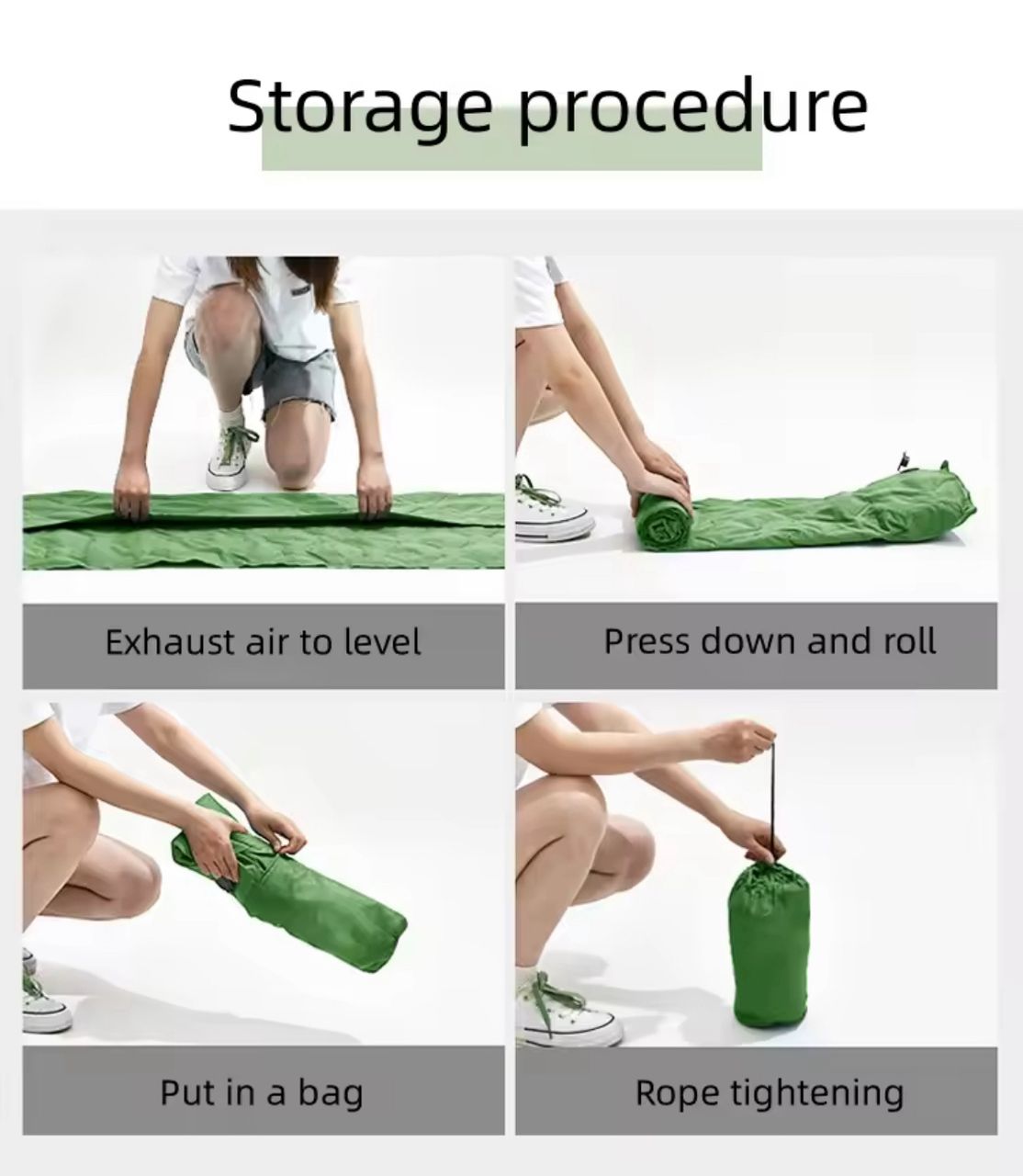 Storage procedure

Exhaust air to level

Press down and roll

Put in a bag

Rope tightening