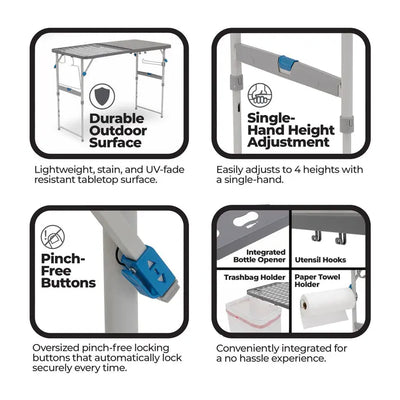 Durable Outdoor Surface

Lightweight, stain, and UV-fade resistant tabletop surface.

Single-Hand Height Adjustment

Easily adjusts to 4 heights with a single-hand.

Pinch-Free Buttons

Oversized pinch-free locking buttons that automatically lock securely every time.

Integrated Bottle Opener

Utensil Hooks

Trashbag Holder

Paper Towel Holder

Conveniently integrated for a no hassle experience.