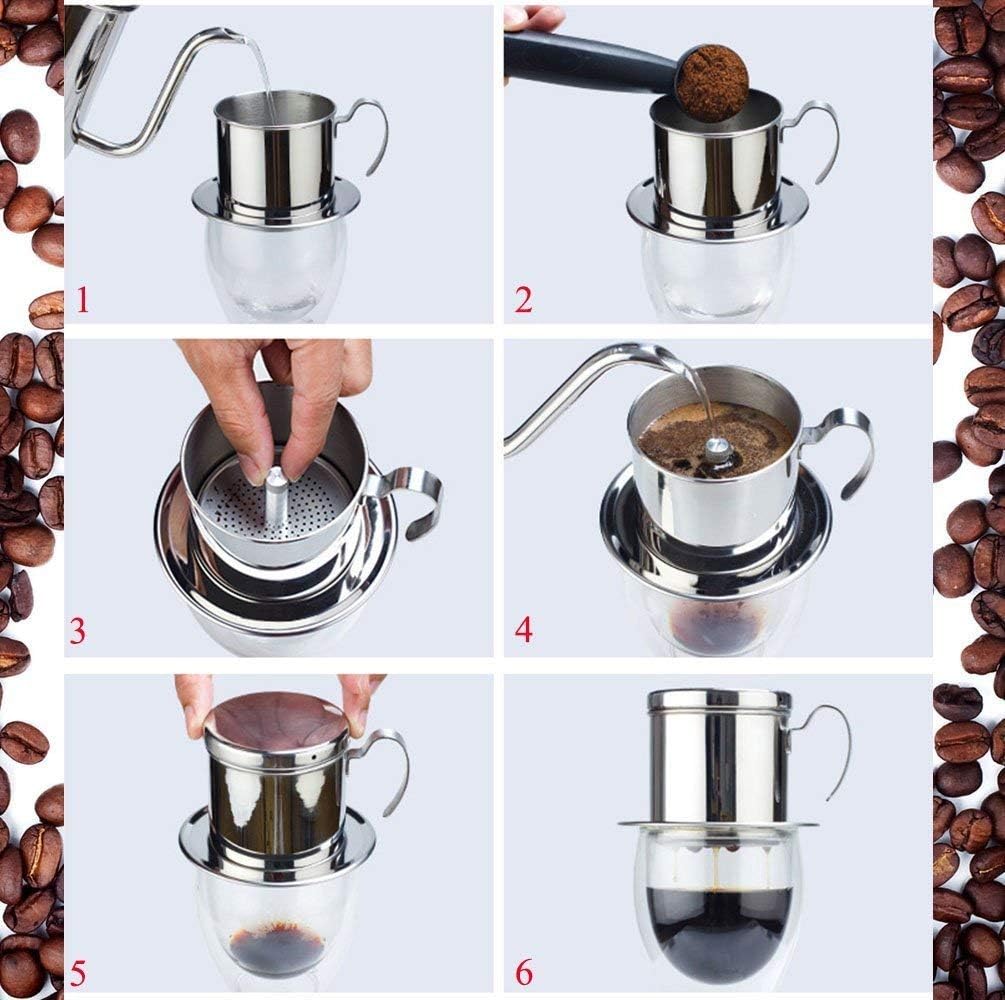 1
2
3
4
5
6