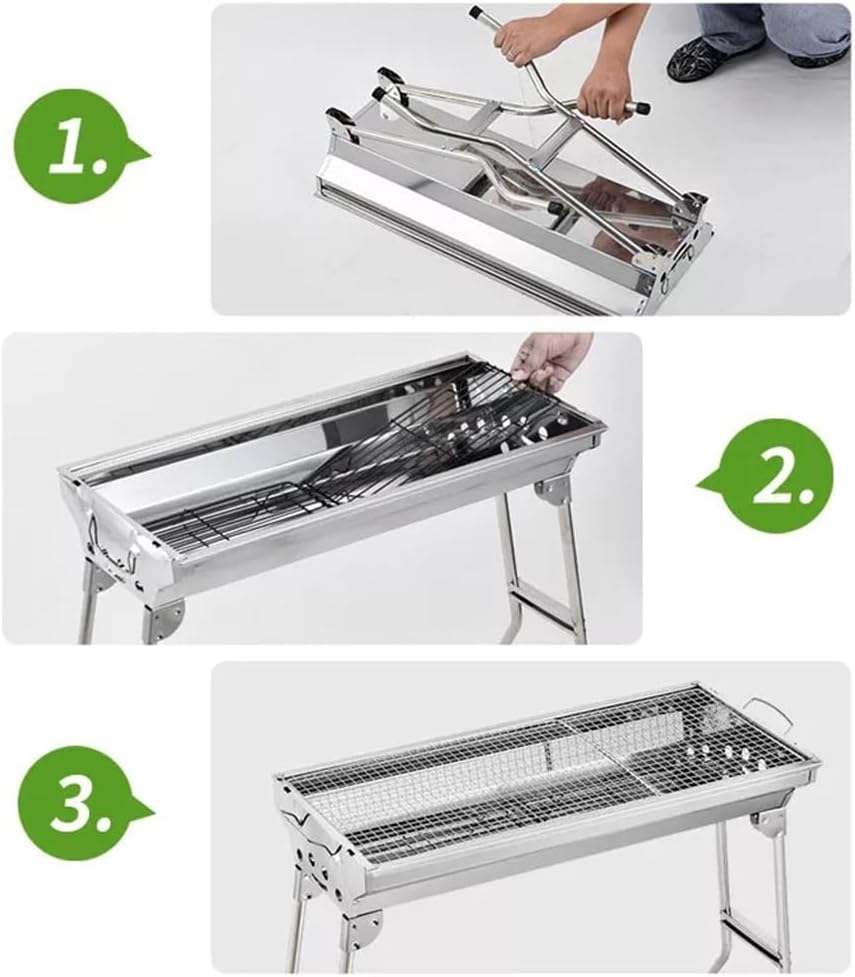 1.

2.

3.