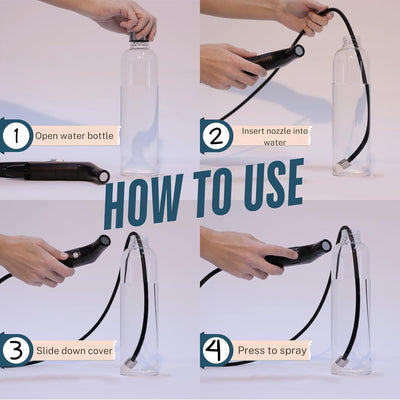 1 Open water bottle

2 Insert nozzle into water

HOW TO USE

3 Slide down cover

4 Press to spray