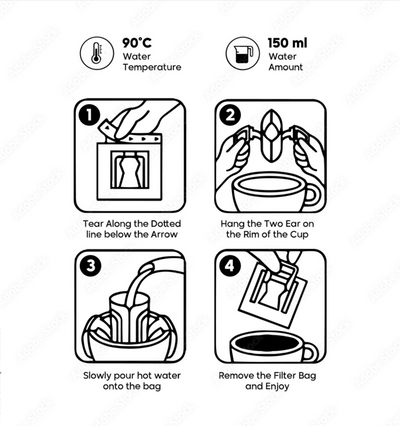 90°C
Water
Temperature

150 ml
Water
Amount

1

Tear Along the Dotted line below the Arrow

2

Hang the Two Ear on the Rim of the Cup

3

Slowly pour hot water onto the bag

4

Remove the Filter Bag and Enjoy